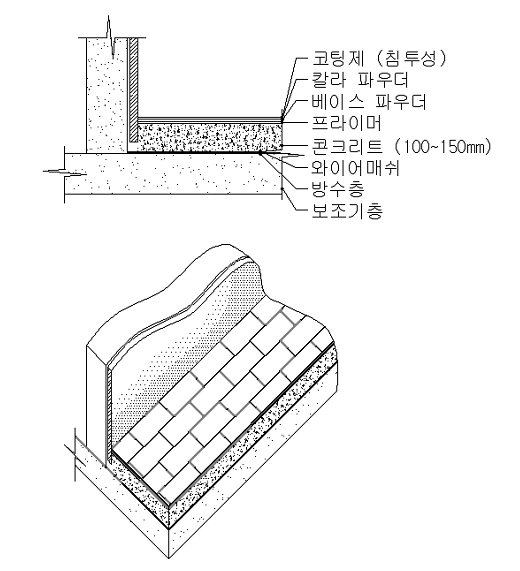 코팅제 (침투성)
칼라 파우더
베이스 파우더
프라이머
콘크리트 (100~150㎜)
와이어매쉬
방수층
보조기층